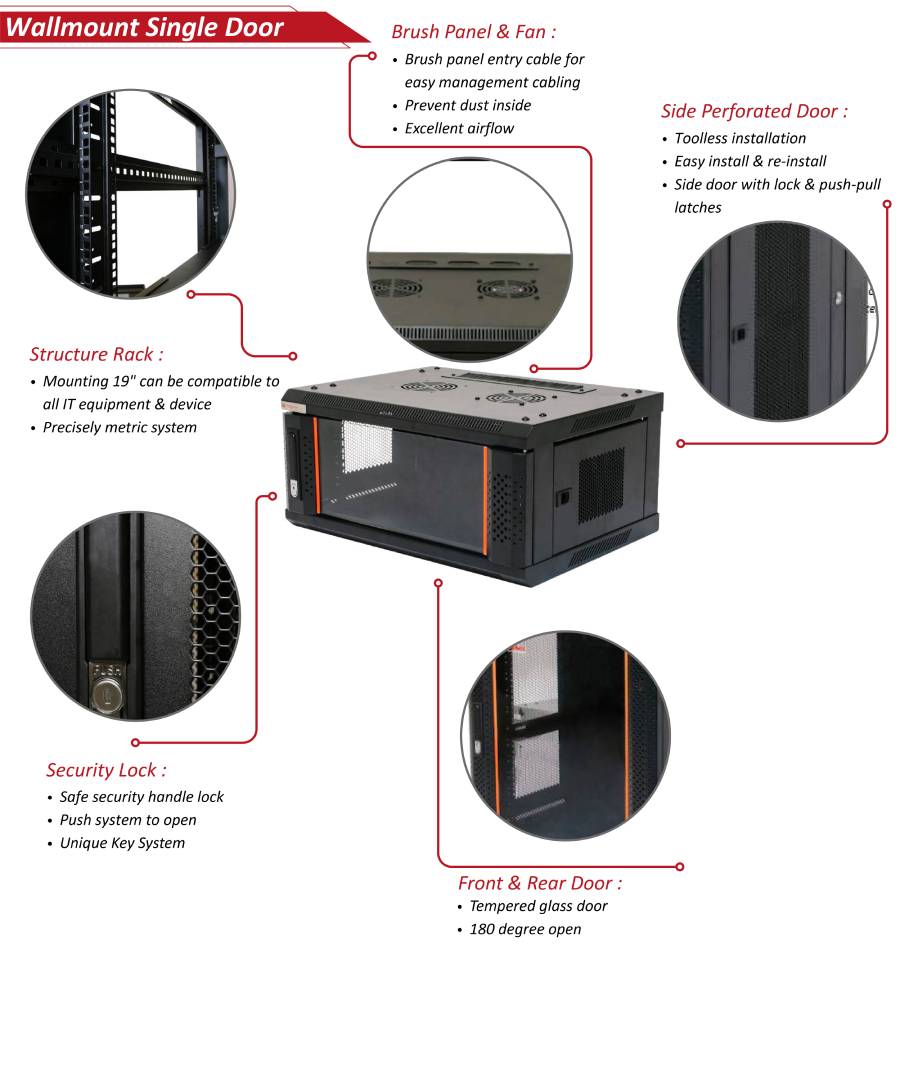 Wallmount Single Door

Brush Panel & Fan :
• Brush panel entry cable for easy management cabling
• Prevent dust inside
• Excellent airflow

Side Perforated Door :
• Toolless installation
• Easy install & re-install
• Side door with lock & push-pull latches

Structure Rack :
• Mounting 19" can be compatible to all IT equipment & device
• Precisely metric system

PUSH

Security Lock :
• Safe security handle lock
• Push system to open
• Unique Key System

Front & Rear Door :
• Tempered glass door
• 180 degree open